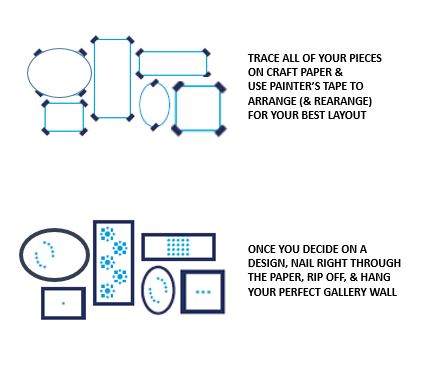 TRACE ALL OF YOUR PIECES ON CRAFT PAPER & USE PAINTER'S TAPE TO ARRANGE (& REARANGE) FOR YOUR BEST LAYOUT

ONCE YOU DECIDE ON A DESIGN, NAIL RIGHT THROUGH THE PAPER, RIP OFF, & HANG YOUR PERFECT GALLERY WALL